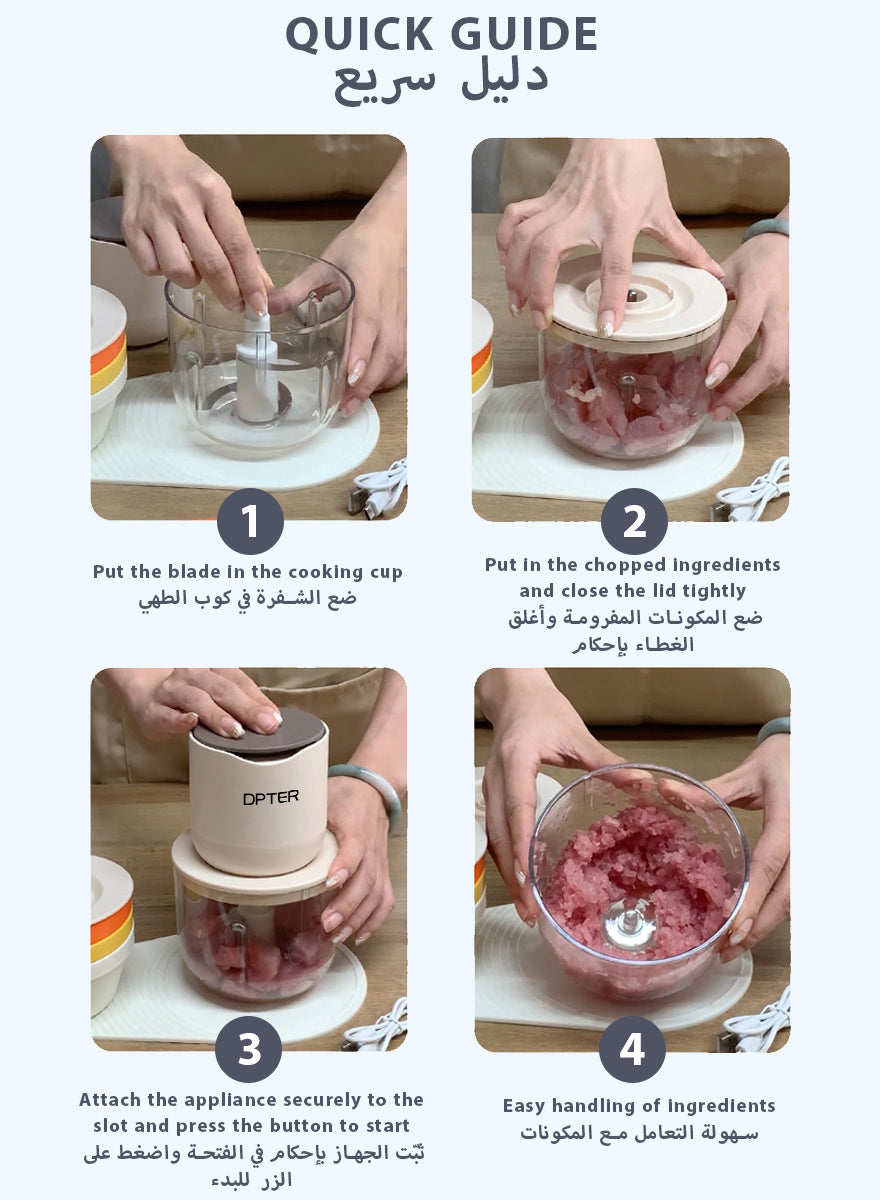 QUICK GUIDE
دليل سريع

1
Put the blade in the cooking cup
ضع الشفرة في كوب الطهي

2
Put in the chopped ingredients and close the lid tightly
ضع المكونات المفرومة وأغلق الغطاء بإحكام

DPTER

3
Attach the appliance securely to the slot and press the button to start
ثبّت الجهاز بإحكام في الفتحة واضغط على الزر للبدء

4
Easy handling of ingredients
سهولة التعامل مع المكونات