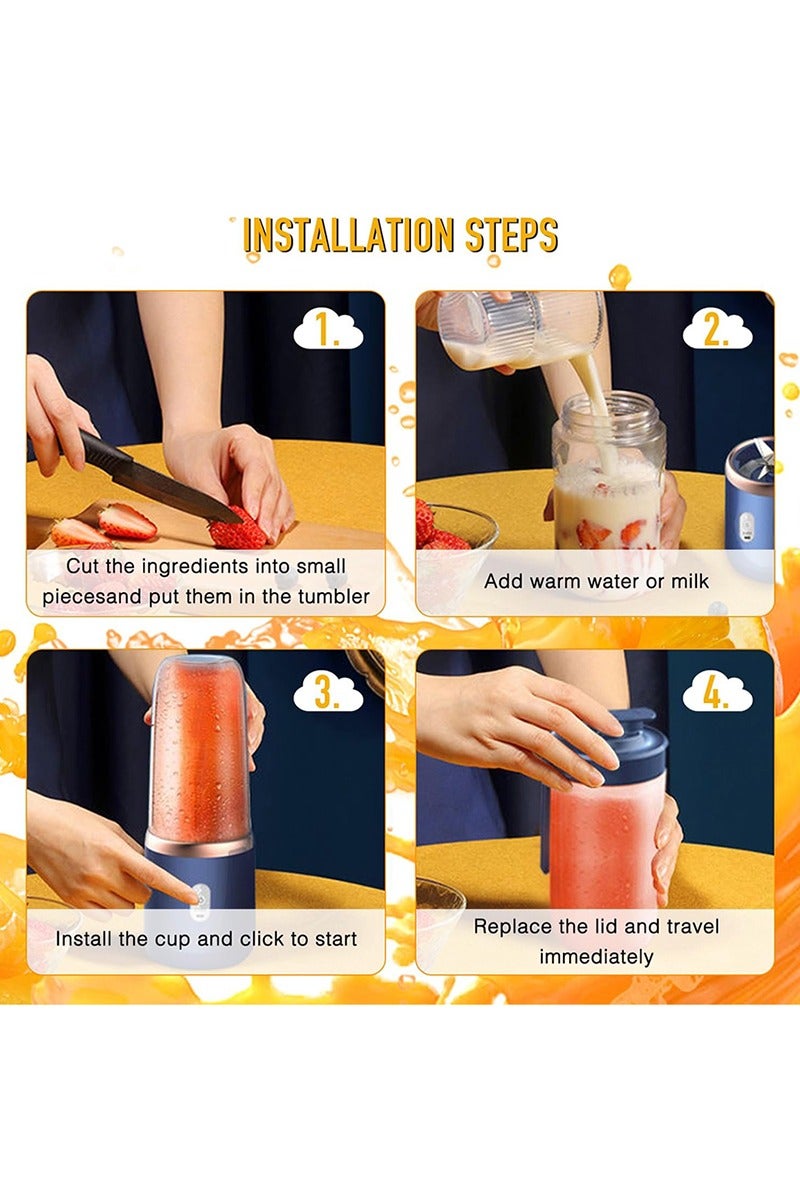 INSTALLATION STEPS

1.

Cut the ingredients into small piecesand put them in the tumbler

2.

Add warm water or milk

3.

Install the cup and click to start

4.

Replace the lid and travel immediately