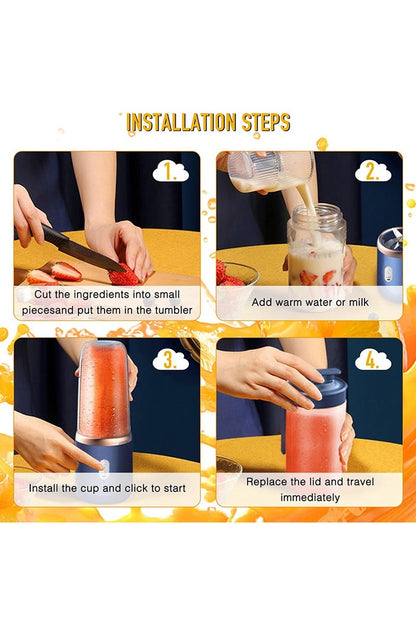 INSTALLATION STEPS

1.

Cut the ingredients into small piecesand put them in the tumbler

2.

Add warm water or milk

3.

Install the cup and click to start

4.

Replace the lid and travel immediately